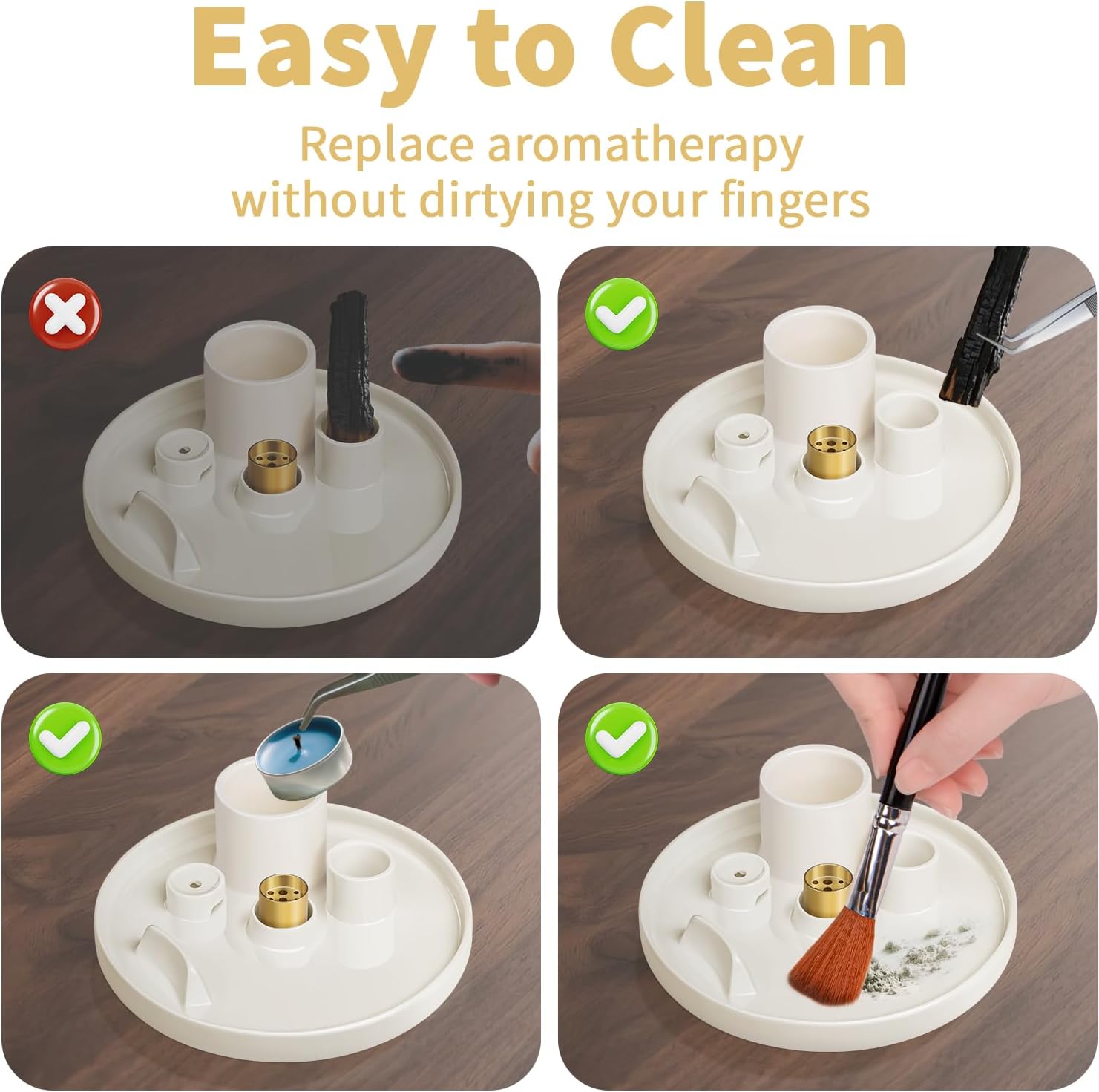 Easy to Clean

Replace aromatherapy without dirtying your fingers